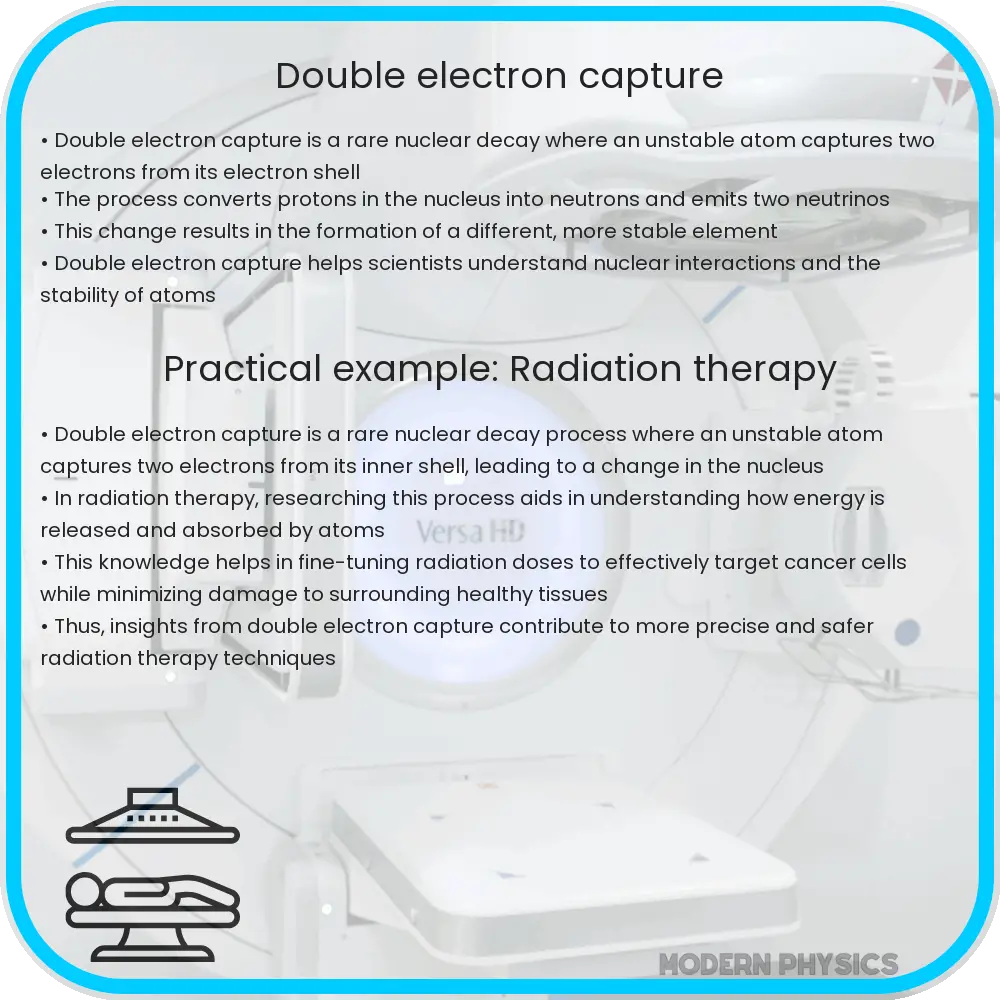 Double electron capture

• Double electron capture is a rare nuclear decay where an unstable atom captures two electrons from its electron shell
• The process converts protons in the nucleus into neutrons and emits two neutrinos
• This change results in the formation of a different, more stable element
• Double electron capture helps scientists understand nuclear interactions and the stability of atoms

Practical example: Radiation therapy

• Double electron capture is a rare nuclear decay process where an unstable atom captures two electrons from its inner shell, leading to a change in the nucleus
• In radiation therapy, researching this process aids in understanding how energy is released and absorbed by atoms
• This knowledge helps in fine-tuning radiation doses to effectively target cancer cells while minimizing damage to surrounding healthy tissues
• Thus, insights from double electron capture contribute to more precise and safer radiation therapy techniques

Versa HD

MODERN PHYSICS