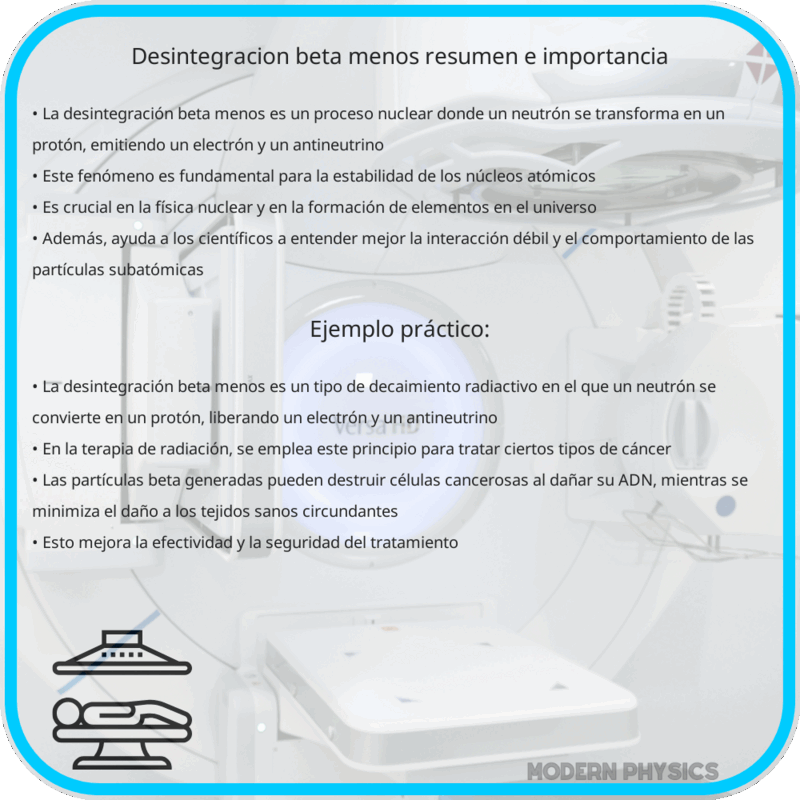 Desintegracion beta menos resumen e importancia

• La desintegración beta menos es un proceso nuclear donde un neutrón se transforma en un protón, emitiendo un electrón y un antineutrino
• Este fenómeno es fundamental para la estabilidad de los núcleos atómicos
• Es crucial en la física nuclear y en la formación de elementos en el universo
• Además, ayuda a los científicos a entender mejor la interacción débil y el comportamiento de las partículas subatómicas

Ejemplo práctico:

• La desintegración beta menos es un tipo de decaimiento radiactivo en el que un neutrón se convierte en un protón, liberando un electrón y un antineutrino
• En la terapia de radiación, se emplea este principio para tratar ciertos tipos de cáncer
• Las partículas beta generadas pueden destruir células cancerosas al dañar su ADN, mientras se minimiza el daño a los tejidos sanos circundantes
• Esto mejora la efectividad y la seguridad del tratamiento

Versa HD

MODERN PHYSICS